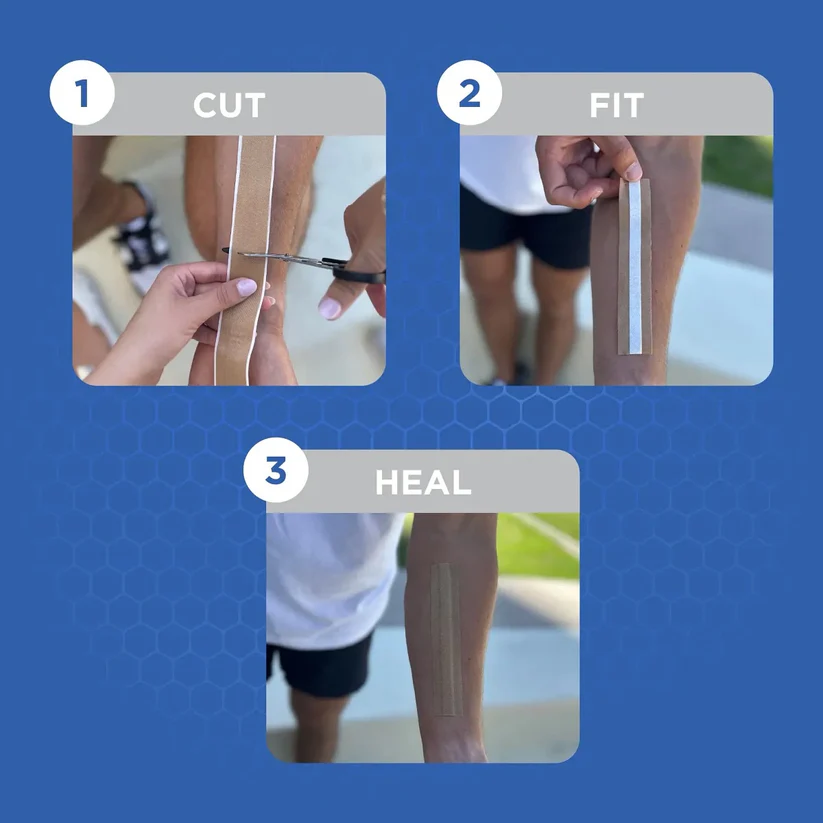 1 CUT

2 FIT

3 HEAL